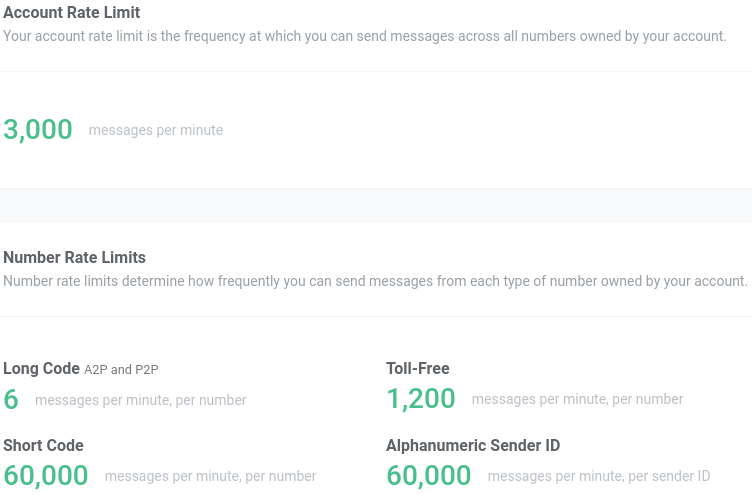 Account Rate Limit
Your account rate limit is the frequency at which you can send messages across all numbers owned by your account.

3,000 messages per minute

Number Rate Limits
Number rate limits determine how frequently you can send messages from each type of number owned by your account.

Long Code A2P and P2P
6 messages per minute, per number

Short Code
60,000 messages per minute, per number

Toll-Free
1,200 messages per minute, per number

Alphanumeric Sender ID
60,000 messages per minute, per sender ID